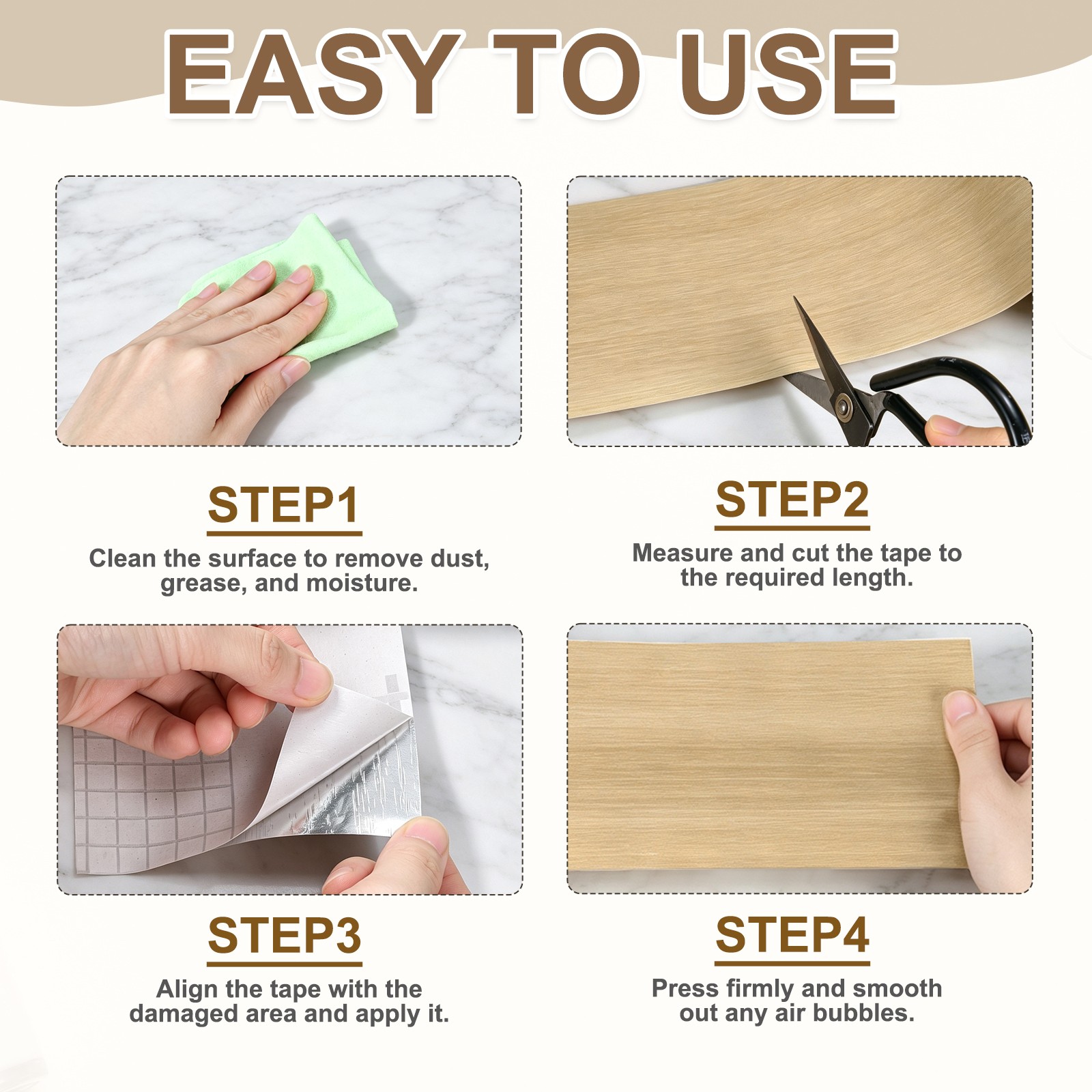 EASY TO USE

STEP1
Clean the surface to remove dust, grease, and moisture.

STEP2
Measure and cut the tape to the required length.

STEP3
Align the tape with the damaged area and apply it.

STEP4
Press firmly and smooth out any air bubbles.