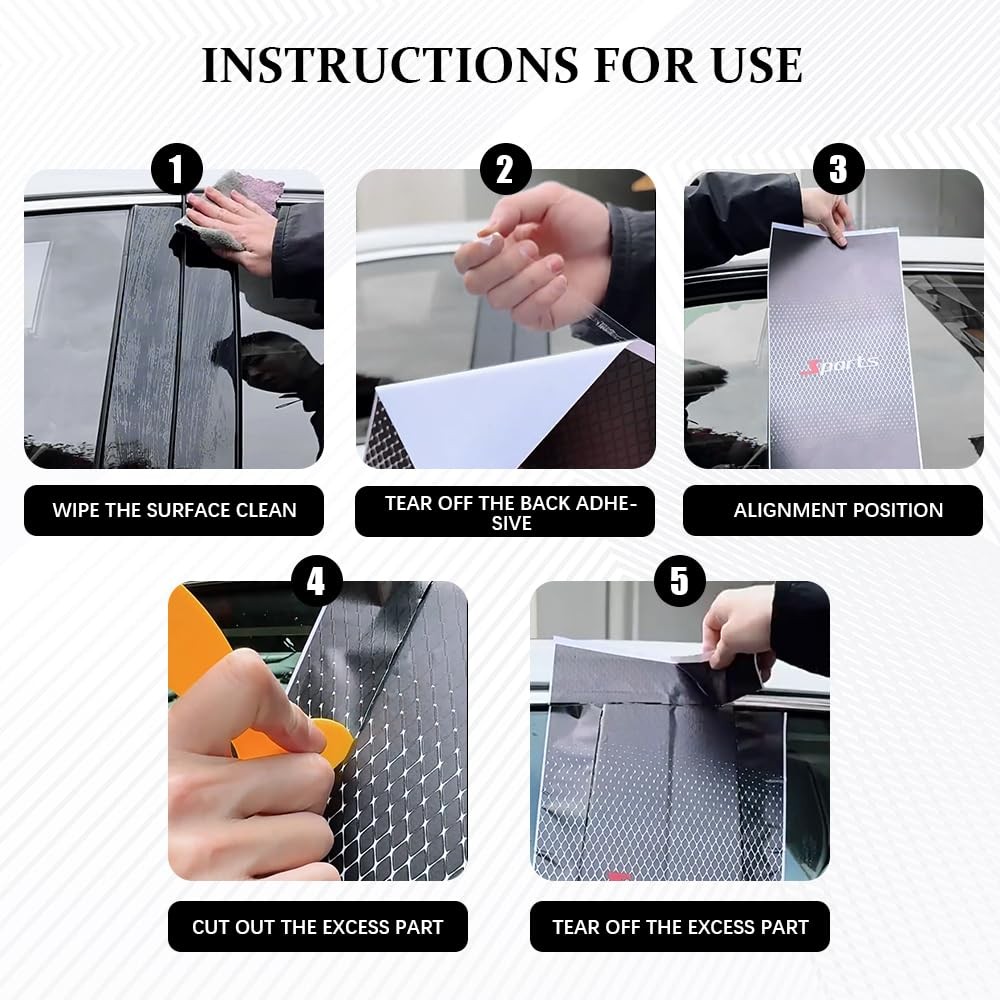 INSTRUCTIONS FOR USE

1

WIPE THE SURFACE CLEAN

2

TEAR OFF THE BACK ADHESIVE

3

Sports

ALIGNMENT POSITION

4

CUT OUT THE EXCESS PART

5

TEAR OFF THE EXCESS PART