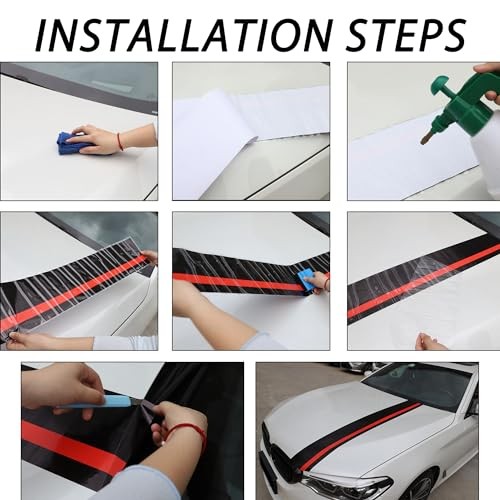 INSTALLATION STEPS