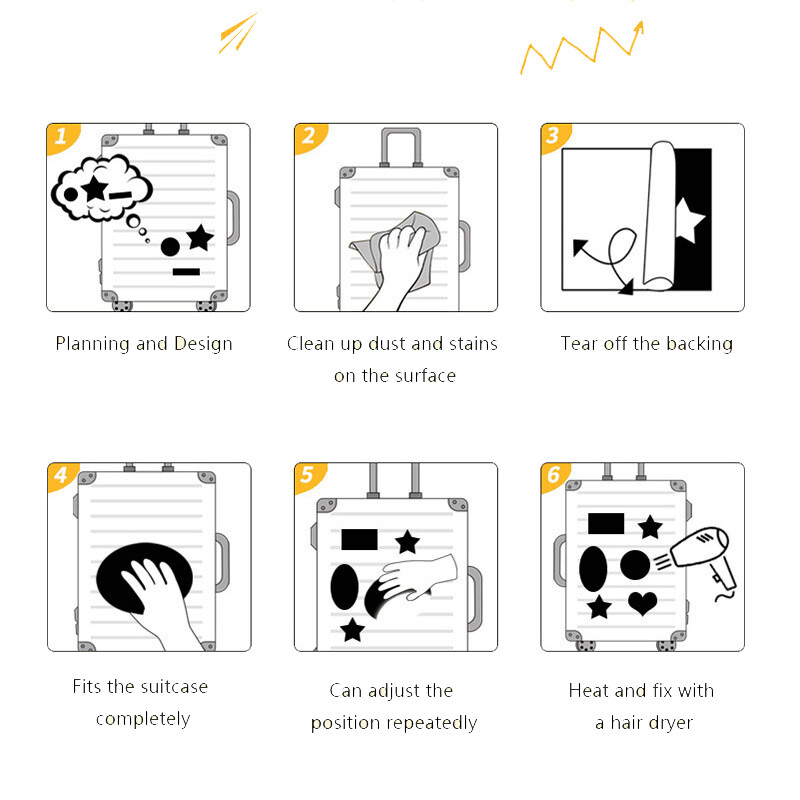 1

Planning and Design

2

Clean up dust and stains on the surface

3

Tear off the backing

4

Fits the suitcase completely

5

Can adjust the position repeatedly

6

Heat and fix with a hair dryer